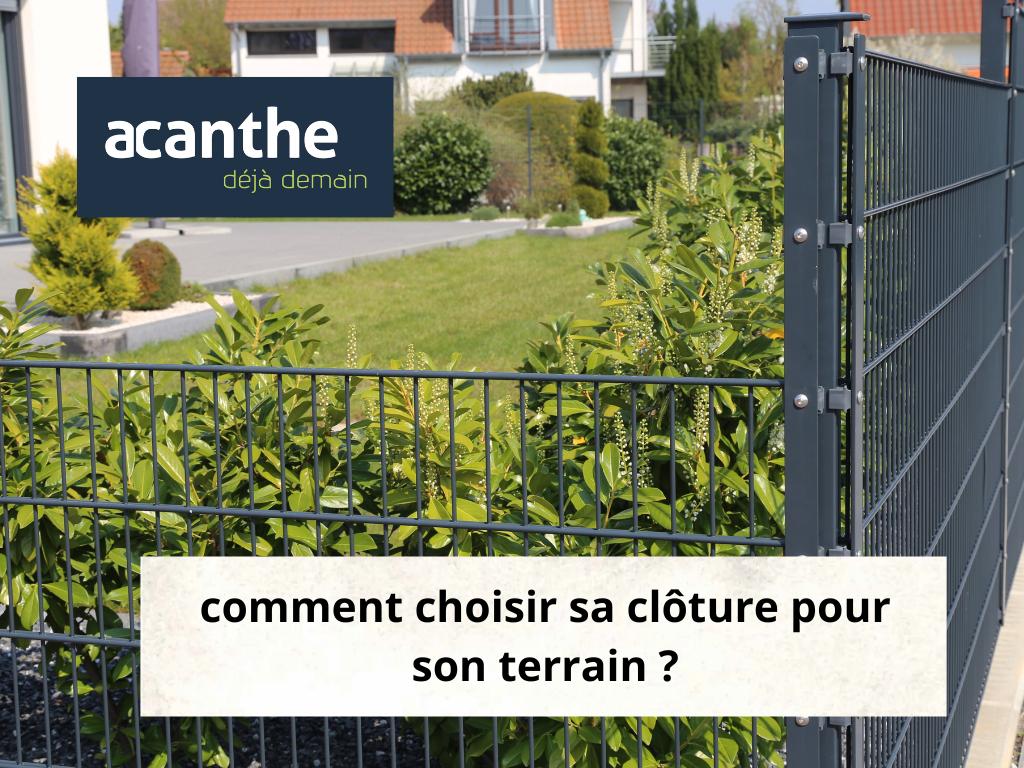 acanthe
déjà demain

comment choisir sa clôture pour son terrain ?